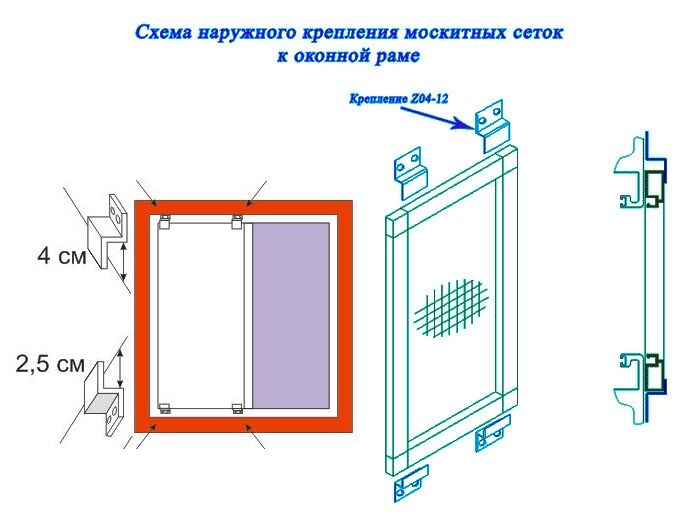 Схема наружного крепления москитных сеток к оконной раме

Крепление Z04-12

4 см

2,5 см